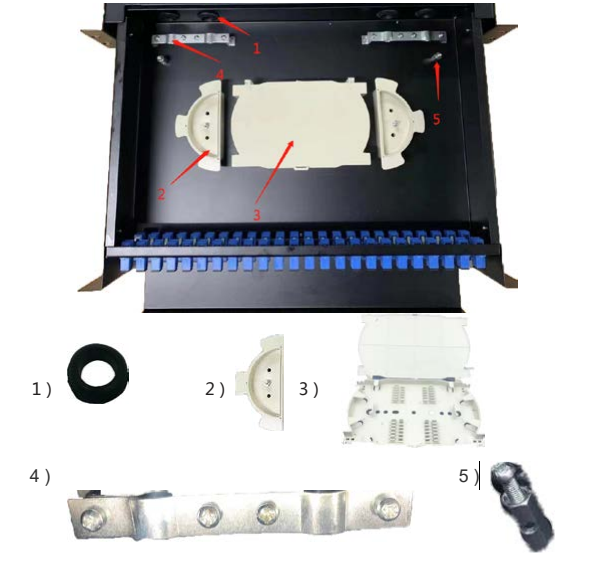 1
4
5
2
3
1 )
2 )
3 )
4 )
5 )